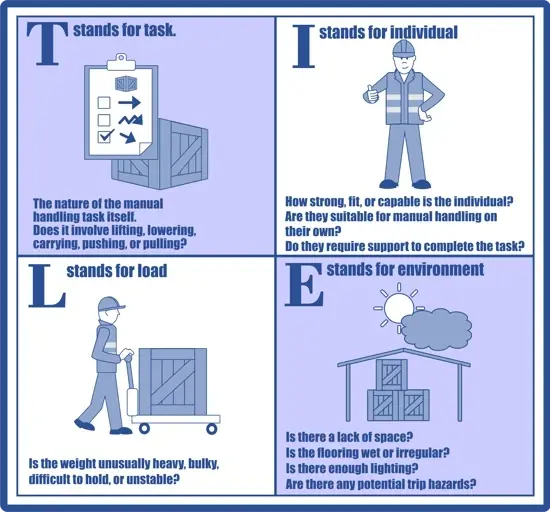 T stands for task.

The nature of the manual handling task itself. Does it involve lifting, lowering, carrying, pushing, or pulling?

I stands for individual

How strong, fit, or capable is the individual? Are they suitable for manual handling on their own? Do they require support to complete the task?

L stands for load

Is the weight unusually heavy, bulky, difficult to hold, or unstable?

E stands for environment

Is there a lack of space? Is the flooring wet or irregular? Is there enough lighting? Are there any potential trip hazards?